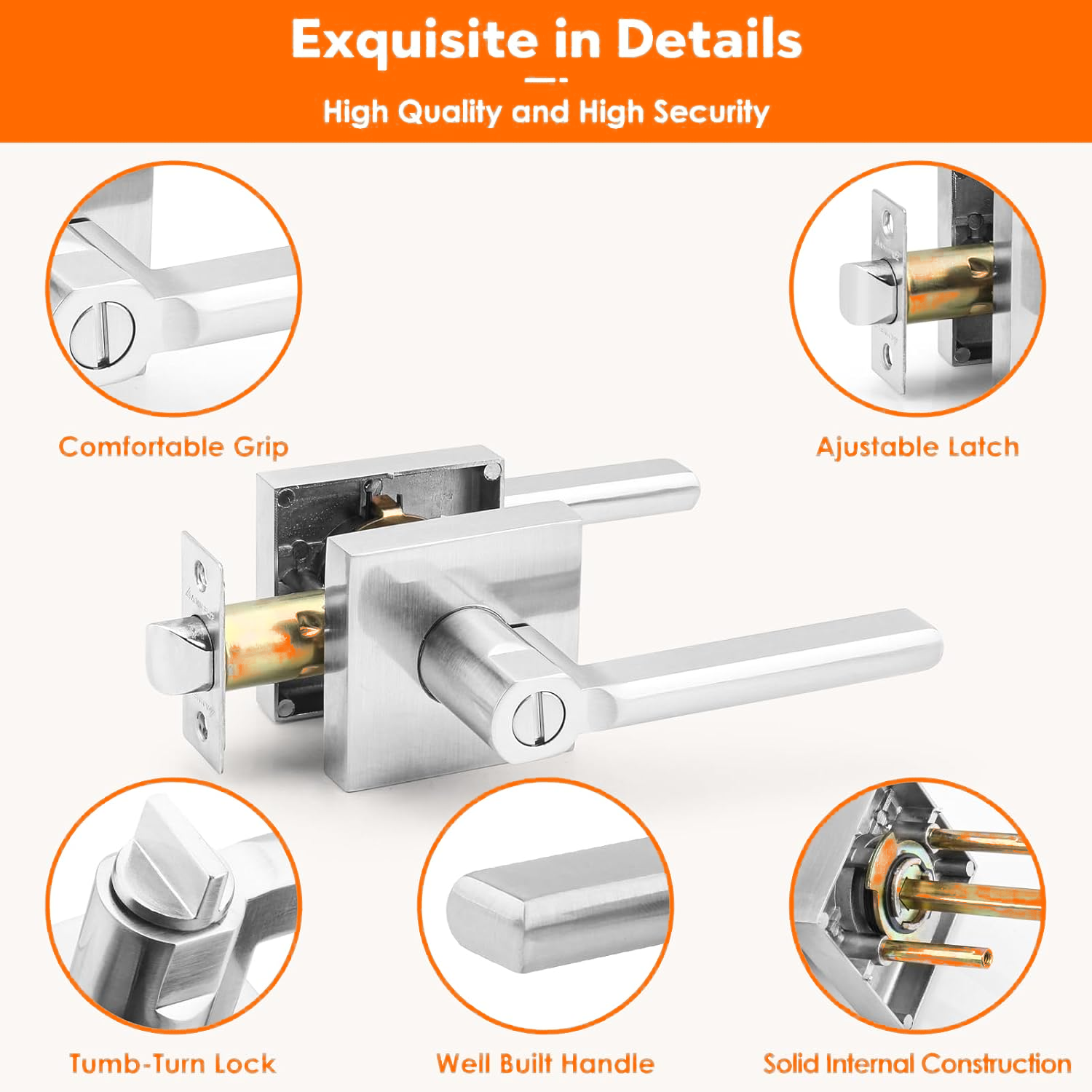 Exquisite in Details

High Quality and High Security

Comfortable Grip

Ajustable Latch

Tumb-Turn Lock

Well Built Handle

Solid Internal Construction