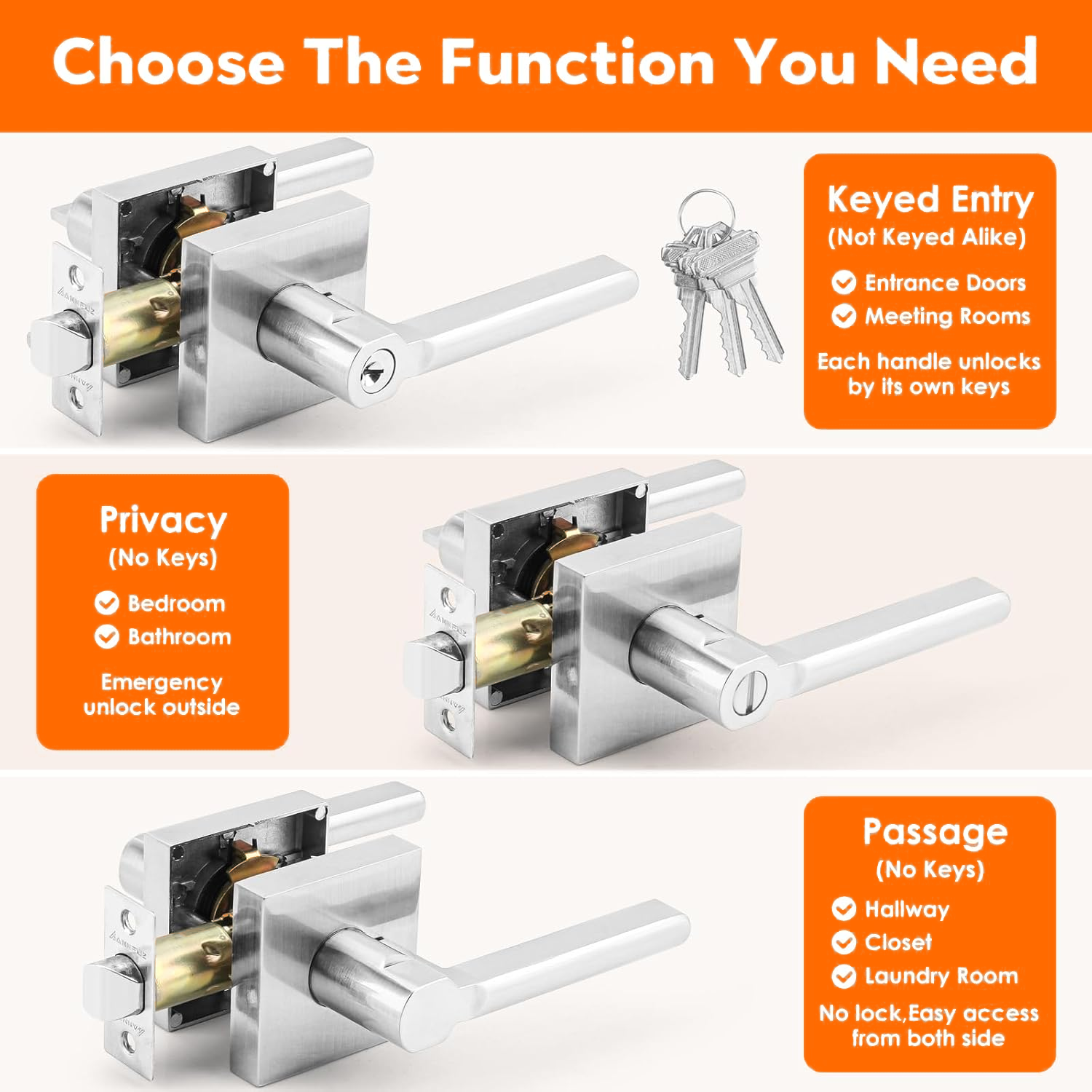 Choose The Function You Need

Keyed Entry
(Not Keyed Alike)
Entrance Doors
Meeting Rooms
Each handle unlocks by its own keys

Privacy
(No Keys)
Bedroom
Bathroom
Emergency unlock outside

Passage
(No Keys)
Hallway
Closet
Laundry Room
No lock,Easy access from both side