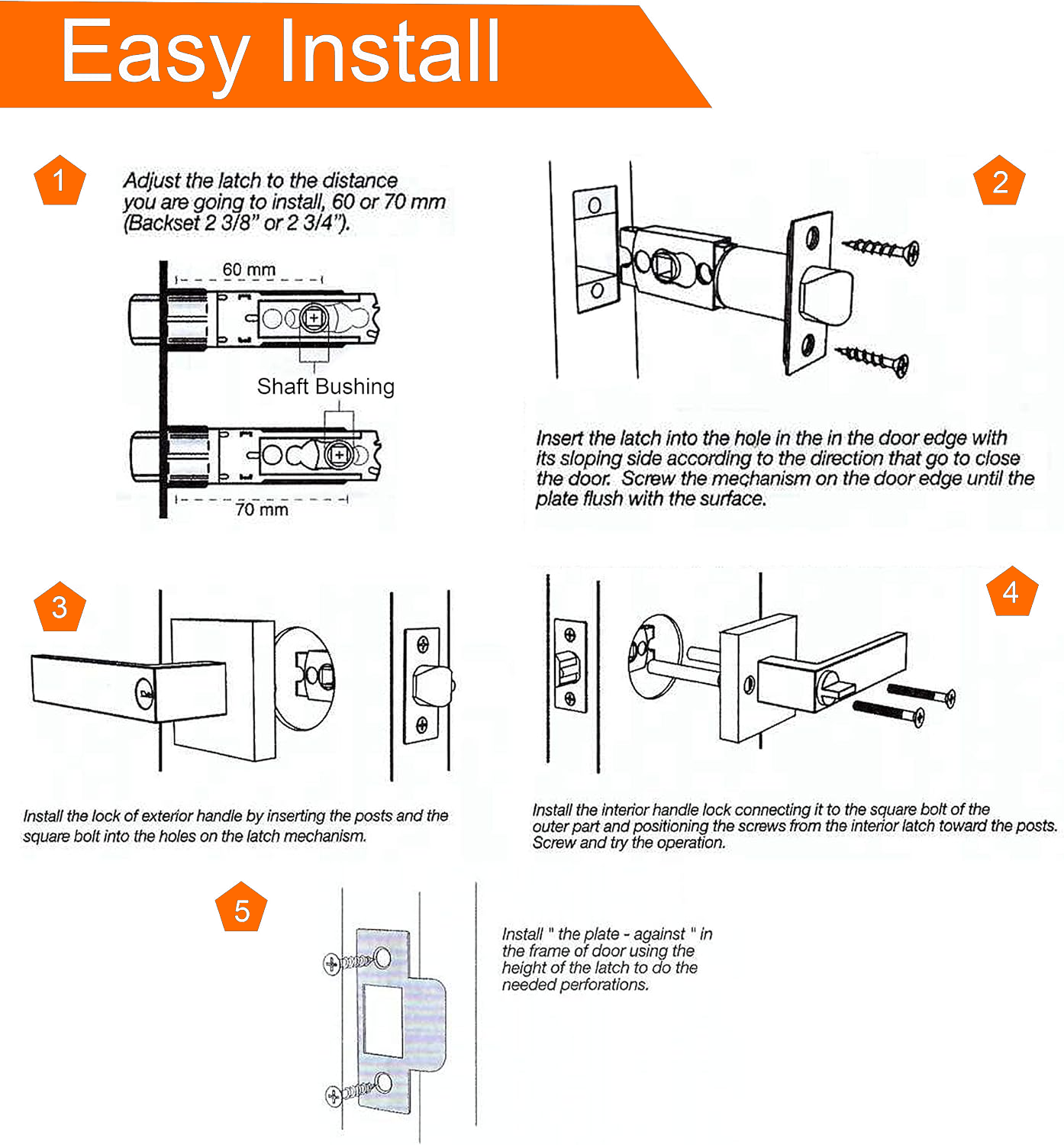 Easy Install

1

Adjust the latch to the distance you are going to install, 60 or 70 mm (Backset 2 3/8" or 2 3/4").

60 mm

Shaft Bushing

70 mm

2

Insert the latch into the hole in the in the door edge with its sloping side according to the direction that go to close the door. Screw the mechanism on the door edge until the plate flush with the surface.

3

Install the lock of exterior handle by inserting the posts and the square bolt into the holes on the latch mechanism.

4

Install the interior handle lock connecting it to the square bolt of the outer part and positioning the screws from the interior latch toward the posts. Screw and try the operation.

5

Install " the plate - against " in the frame of door using the height of the latch to do the needed perforations.