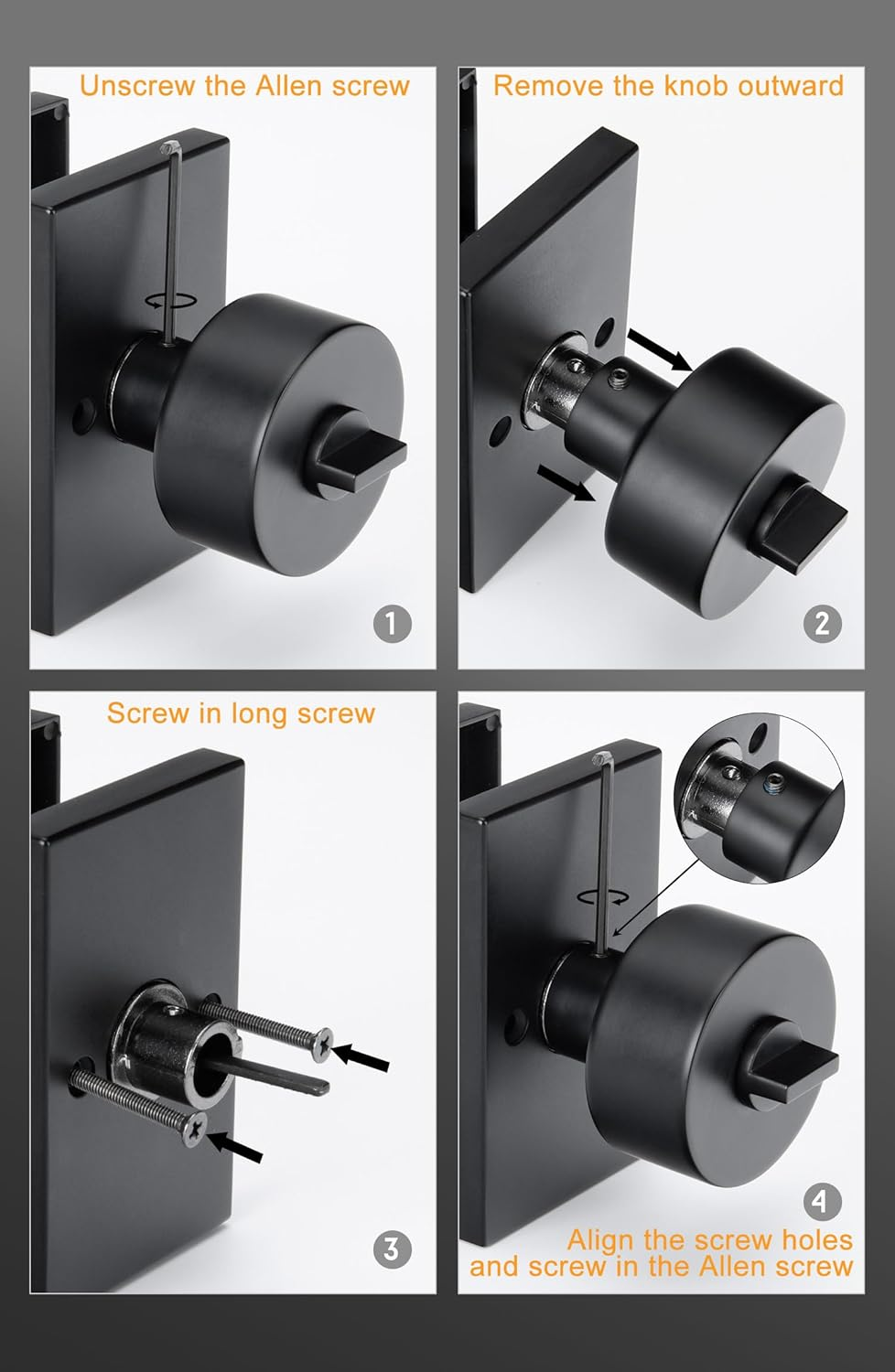 Unscrew the Allen screw

1

Remove the knob outward

2

Screw in long screw

3

4

Align the screw holes and screw in the Allen screw