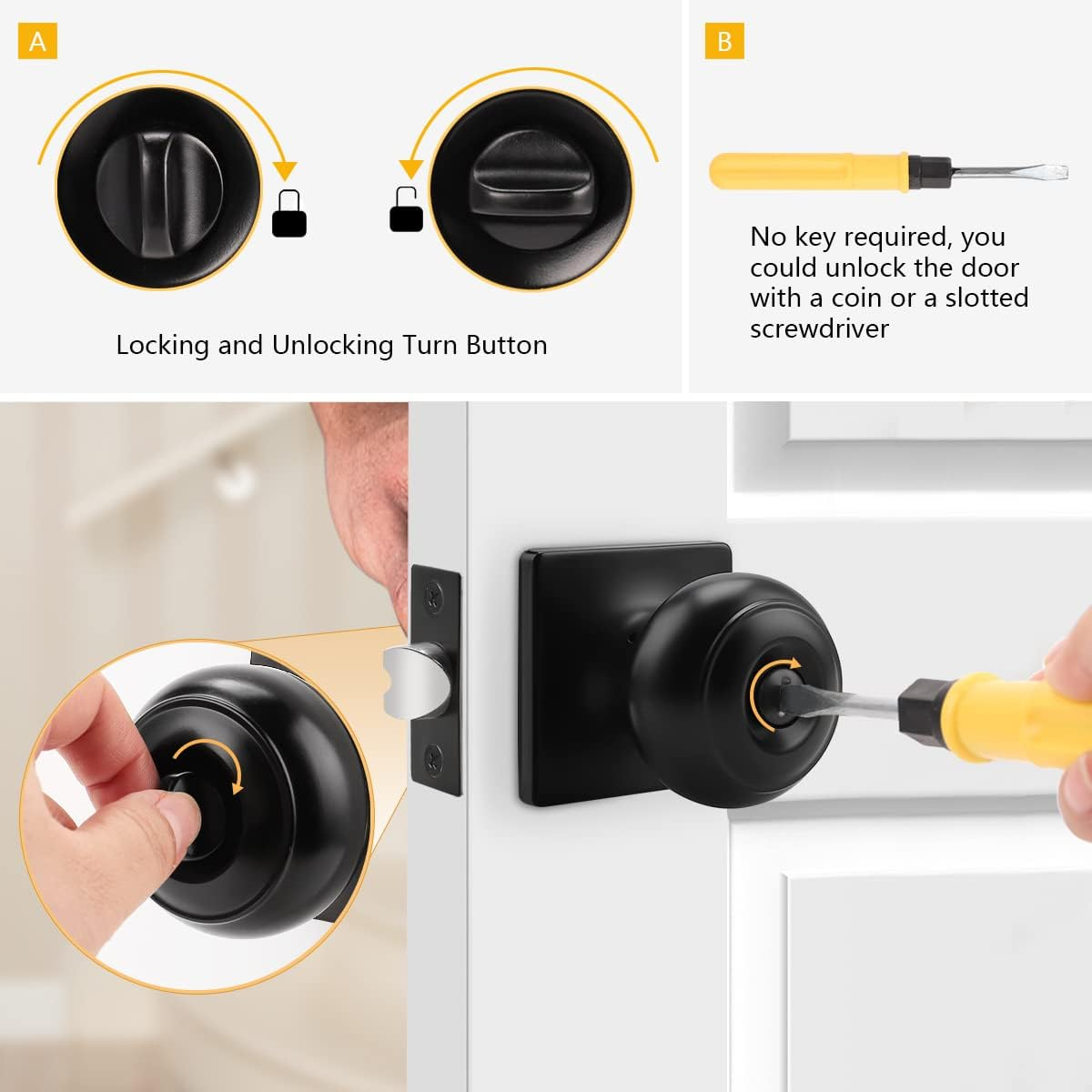 A

Locking and Unlocking Turn Button

B

No key required, you could unlock the door with a coin or a slotted screwdriver