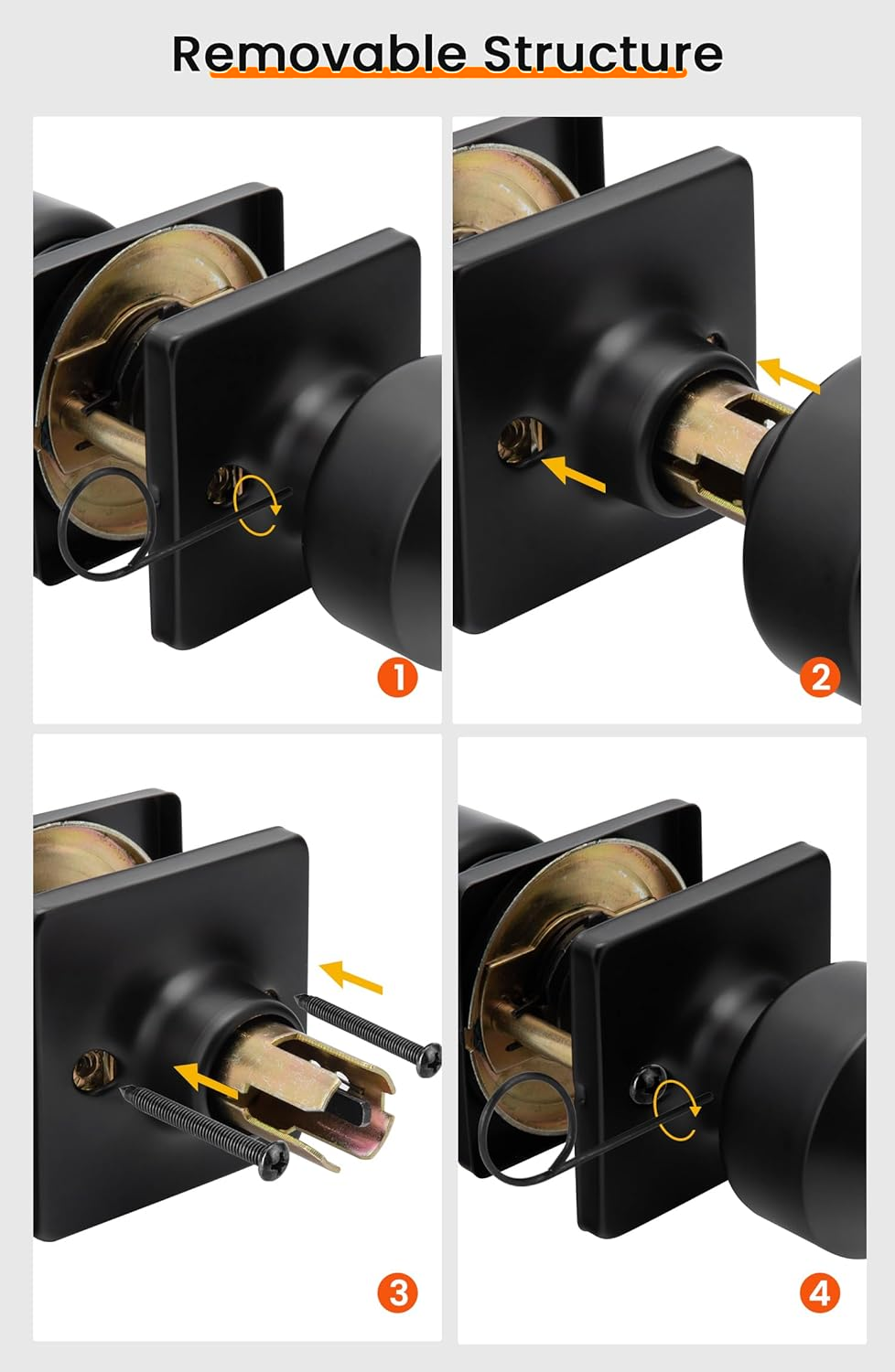 Removable Structure

1

2

3

4