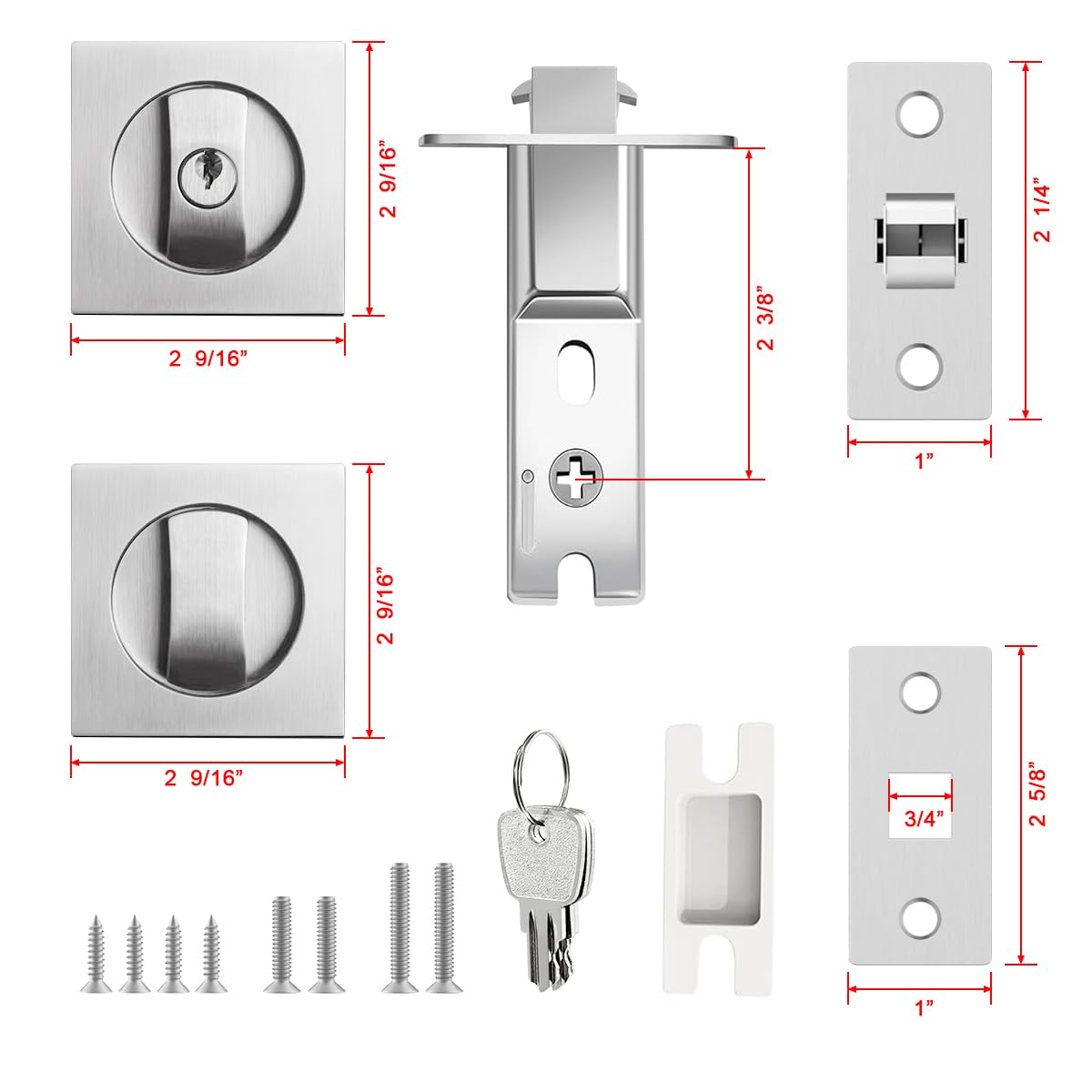 2 9/16”

2 9/16”

2 3/8”

2 1/4”

1”

2 9/16”

2 9/16”

3/4”

2 5/8”

1”