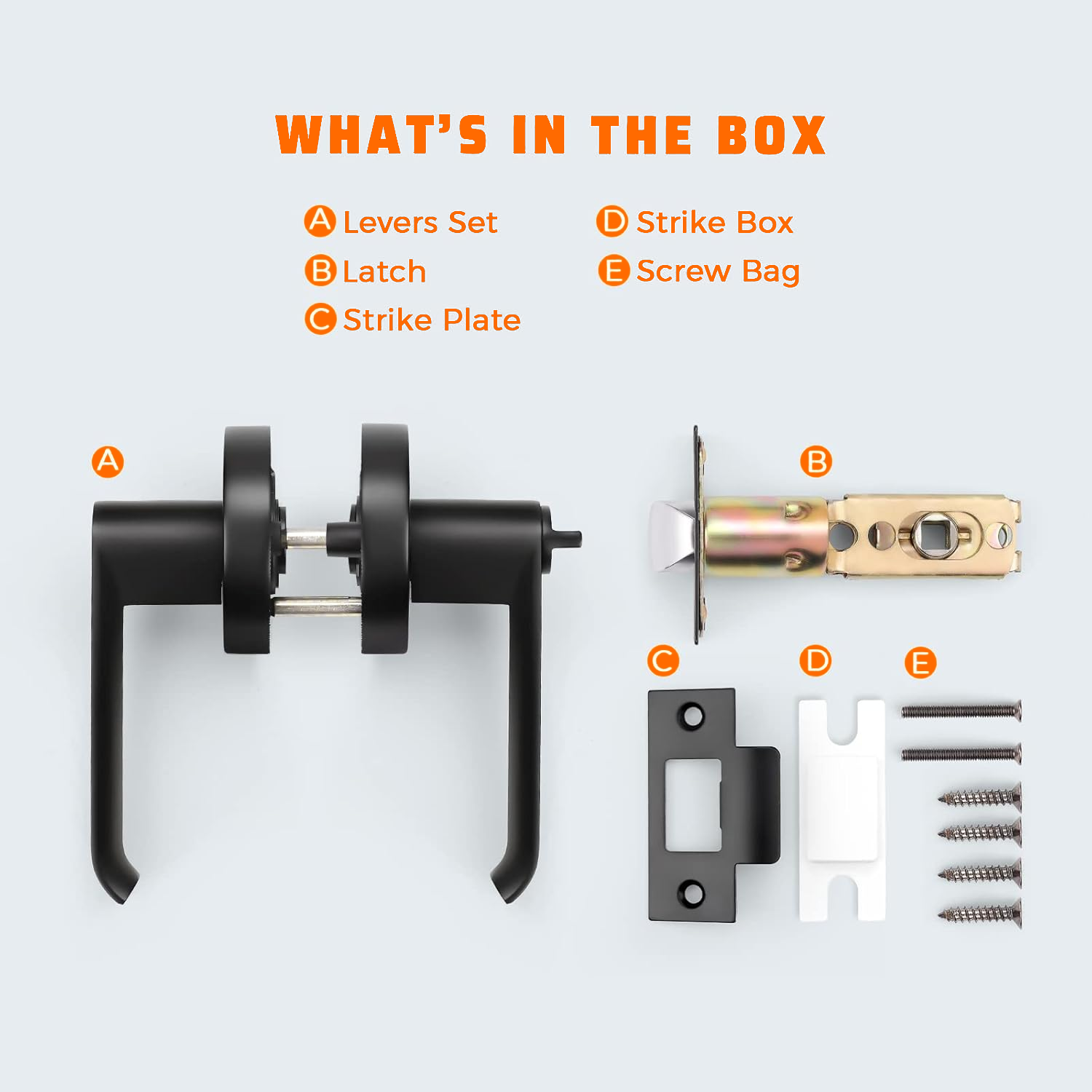 WHAT'S IN THE BOX

A Levers Set
B Latch
C Strike Plate

D Strike Box
E Screw Bag

A

B

C

D

E