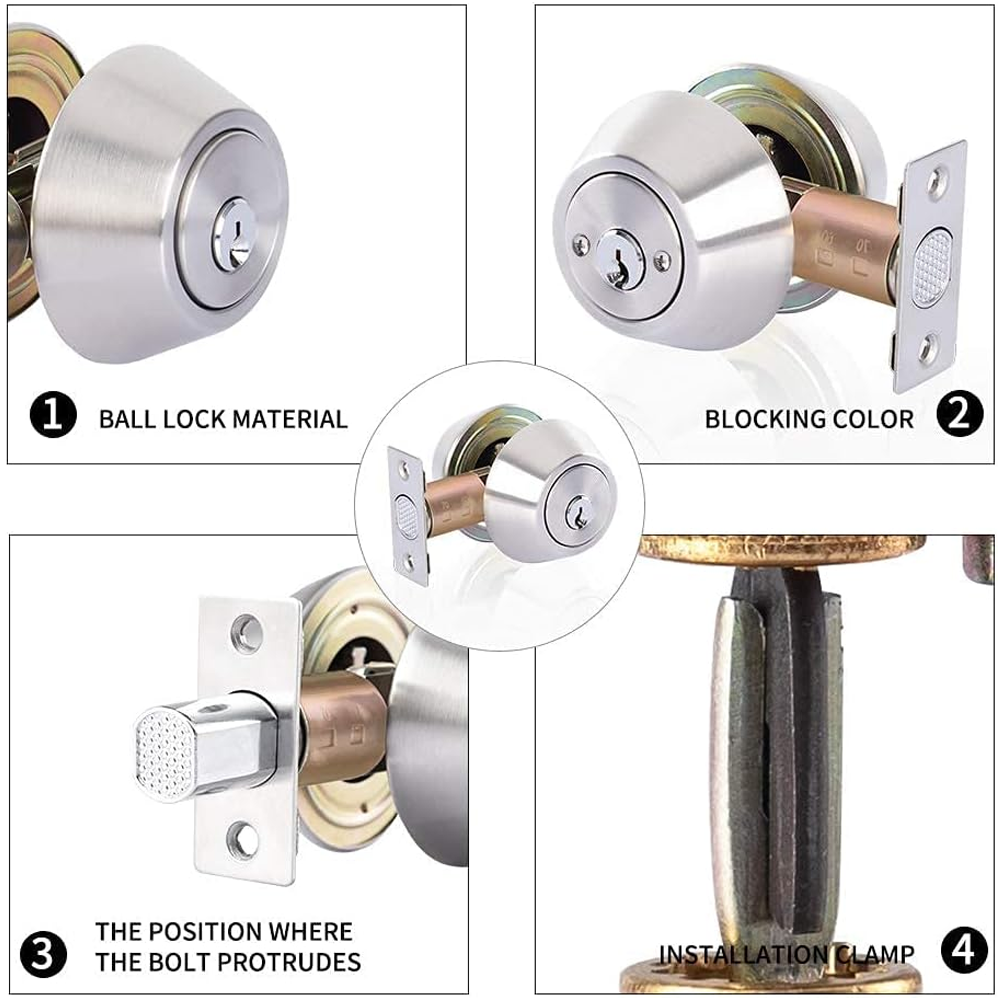 1 BALL LOCK MATERIAL

BLOCKING COLOR 2

3 THE POSITION WHERE THE BOLT PROTRUDES

INSTALLATION CLAMP 4