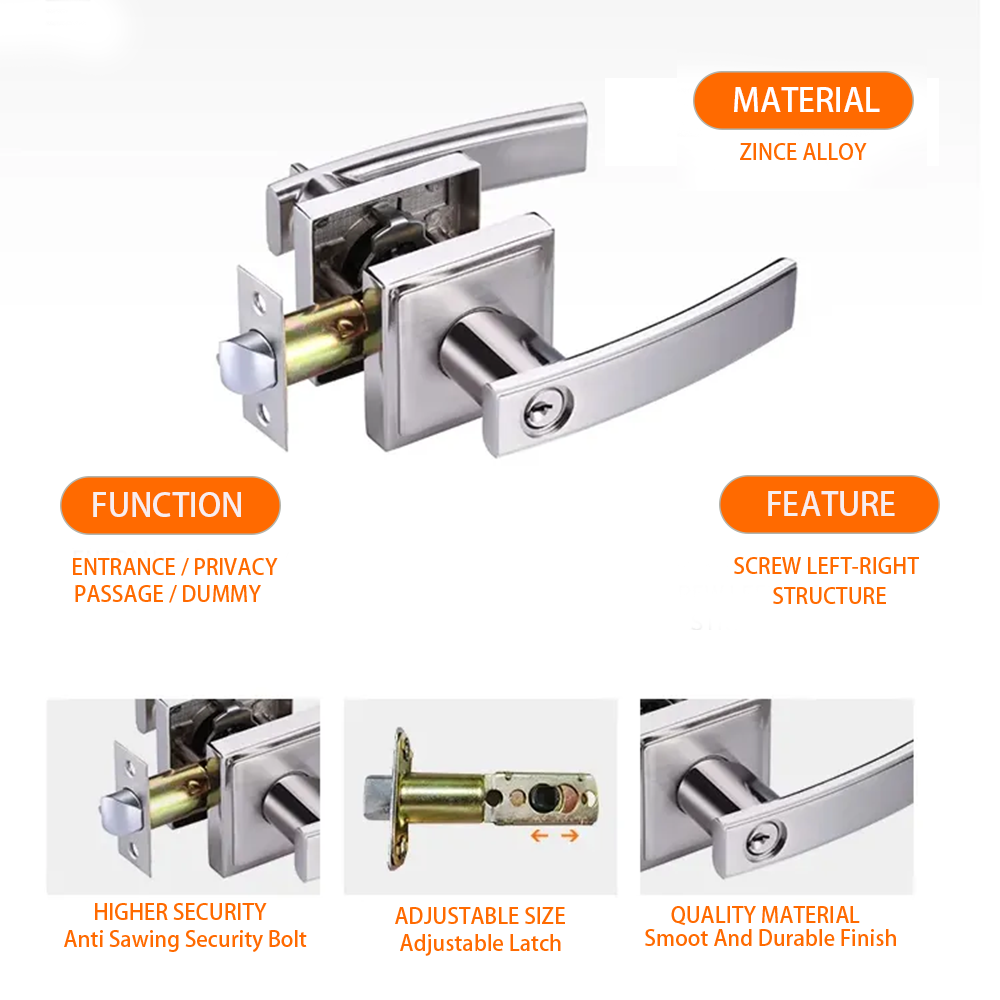 MATERIAL
ZINCE ALLOY

FUNCTION
ENTRANCE / PRIVACY
PASSAGE / DUMMY

FEATURE
SCREW LEFT-RIGHT
STRUCTURE

HIGHER SECURITY
Anti Sawing Security Bolt

ADJUSTABLE SIZE
Adjustable Latch

QUALITY MATERIAL
Smoot And Durable Finish