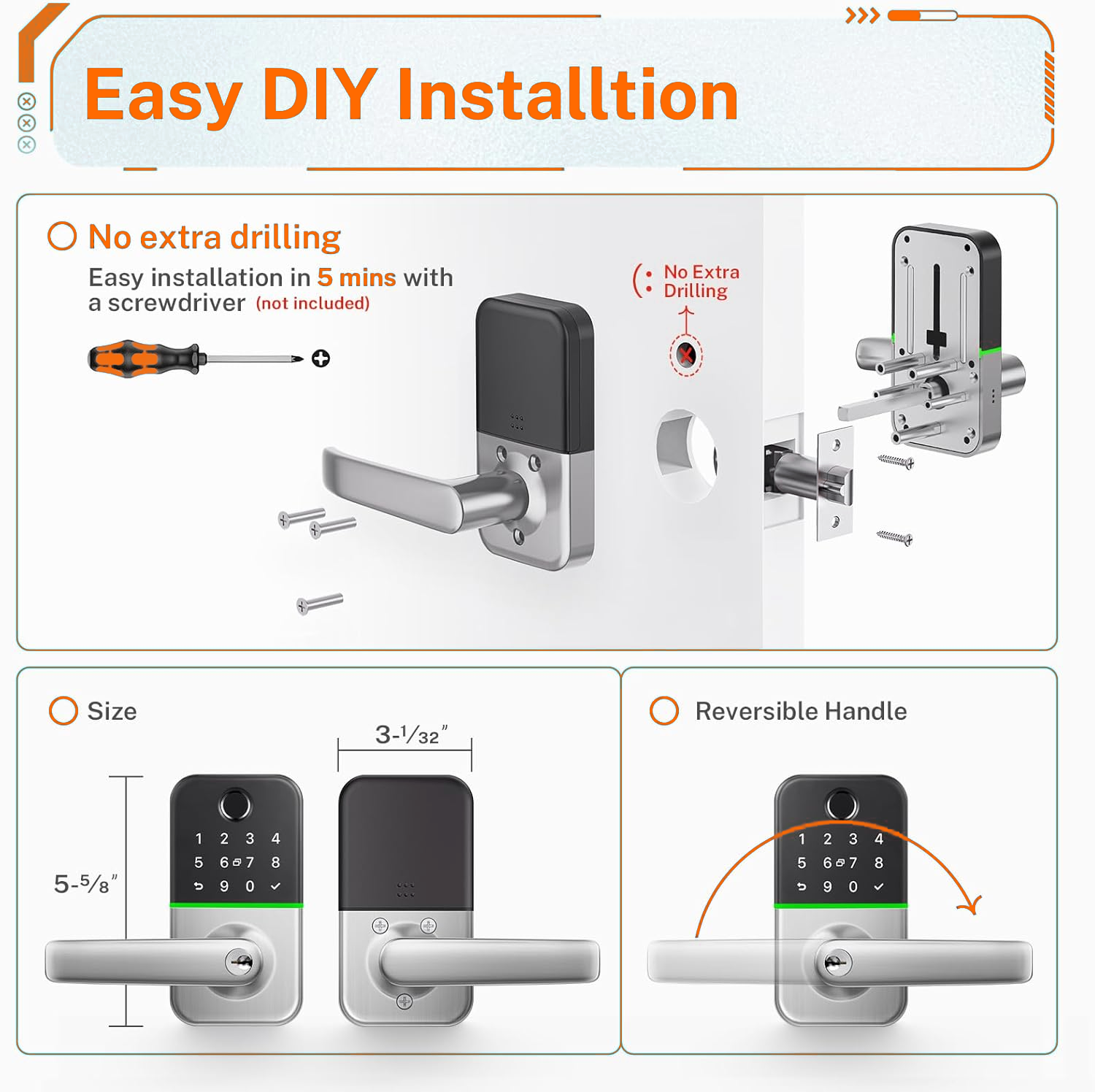 Easy DIY Installtion

No extra drilling

Easy installation in 5 mins with a screwdriver (not included)

No Extra Drilling

Size

3-1/32"

5-5/8"

1 2 3 4
5 6 7 8
9 0

Reversible Handle

1 2 3 4
5 6 7 8
9 0