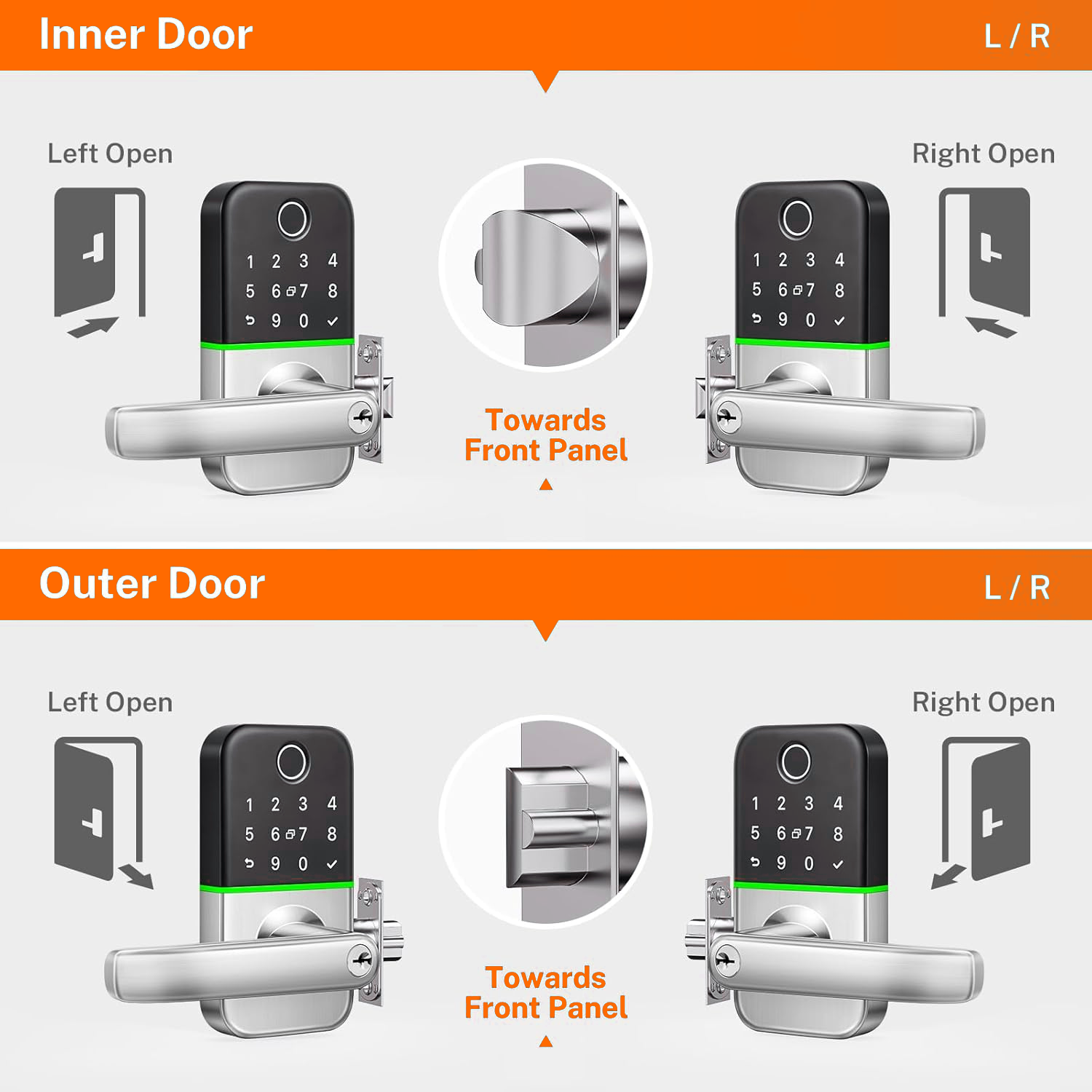 Inner Door
L / R

Left Open

1 2 3 4
5 6 7 8
9 0

Towards
Front Panel

Right Open

1 2 3 4
5 6 7 8
9 0

Outer Door
L / R

Left Open

1 2 3 4
5 6 7 8
9 0

Towards
Front Panel

Right Open

1 2 3 4
5 6 7 8
9 0