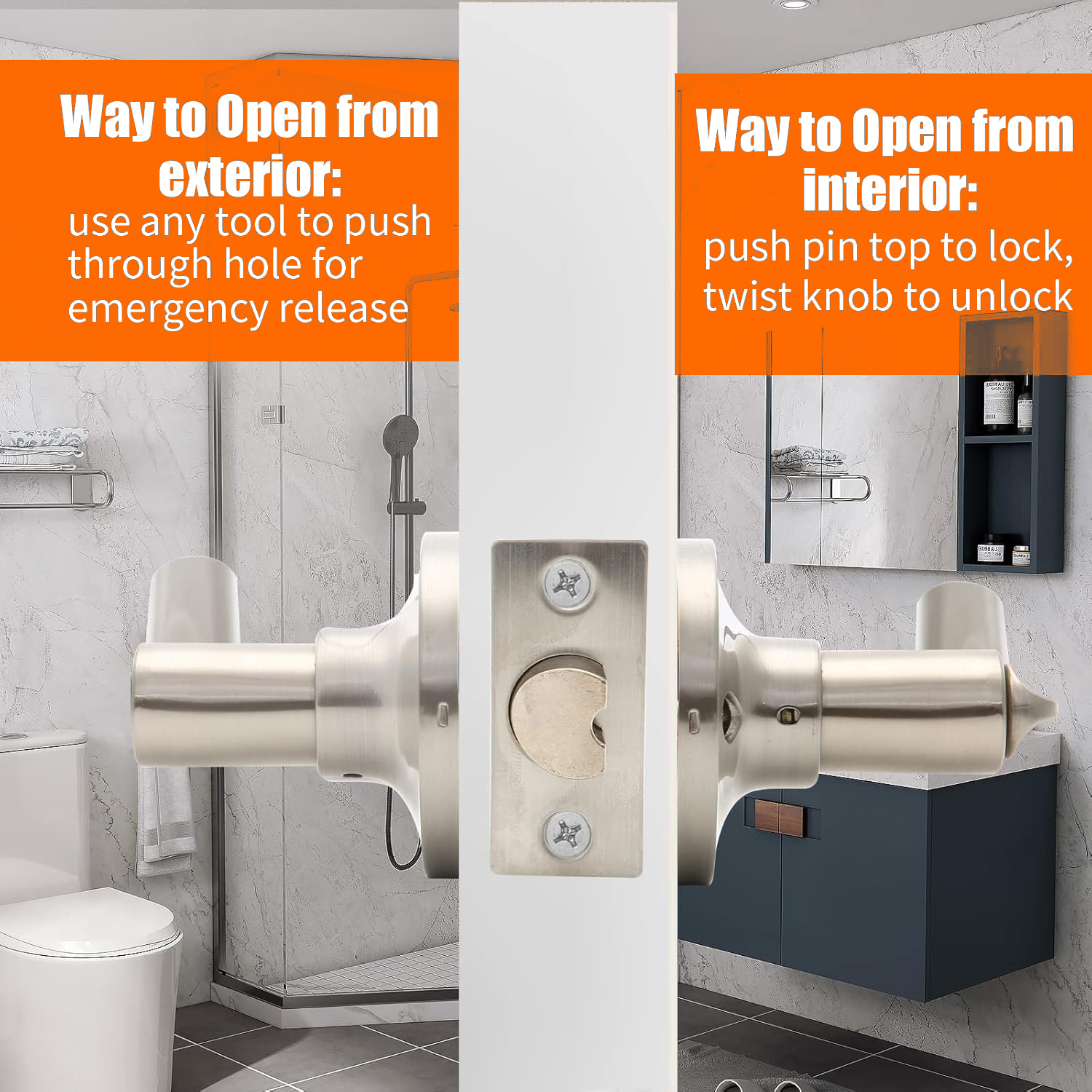 Way to Open from exterior:
use any tool to push through hole for emergency release

Way to Open from interior:
push pin top to lock, twist knob to unlock