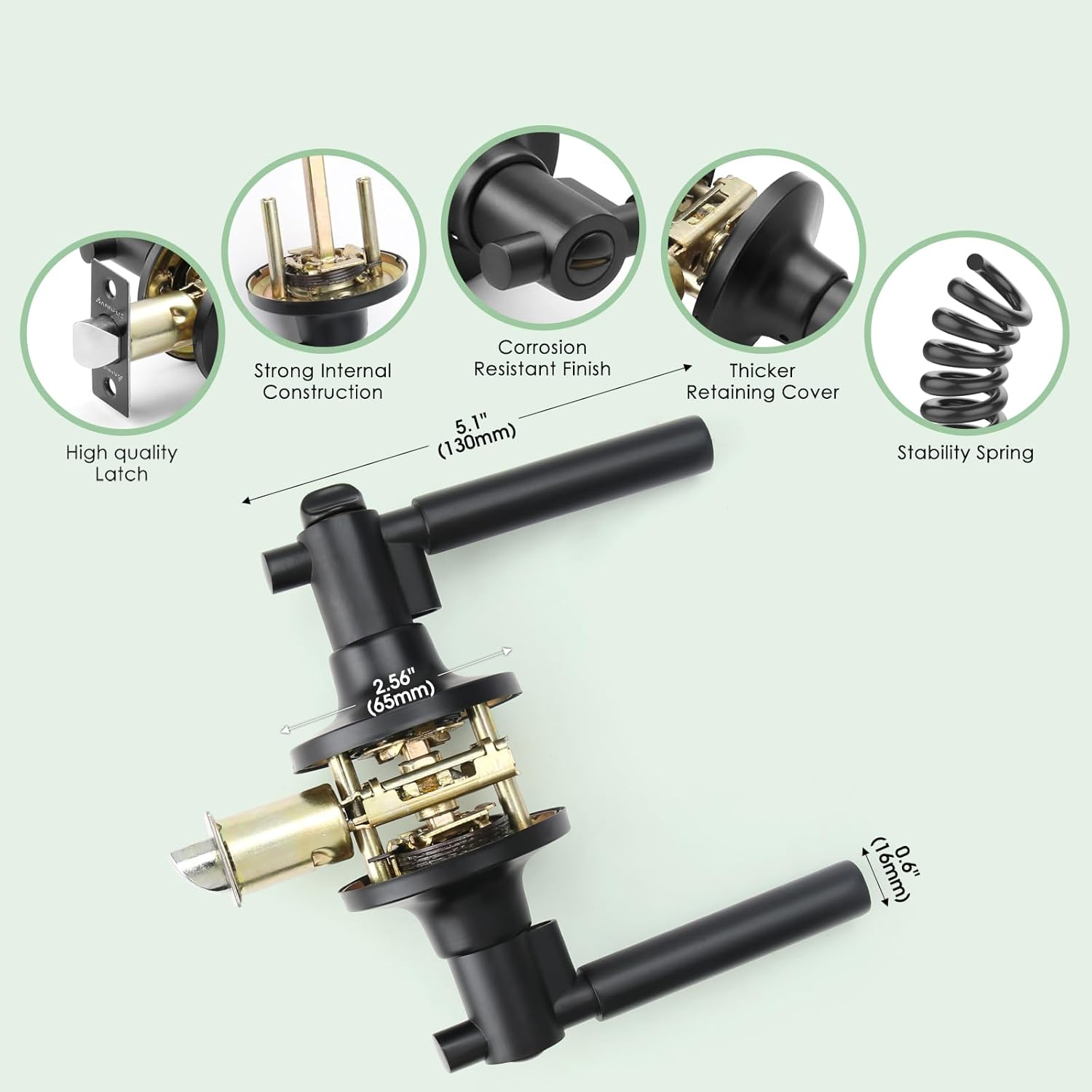 High quality Latch

Strong Internal Construction

Corrosion Resistant Finish

Thicker Retaining Cover

Stability Spring

5.1"
(130mm)

2.56"
(65mm)

0.6"
(16mm)