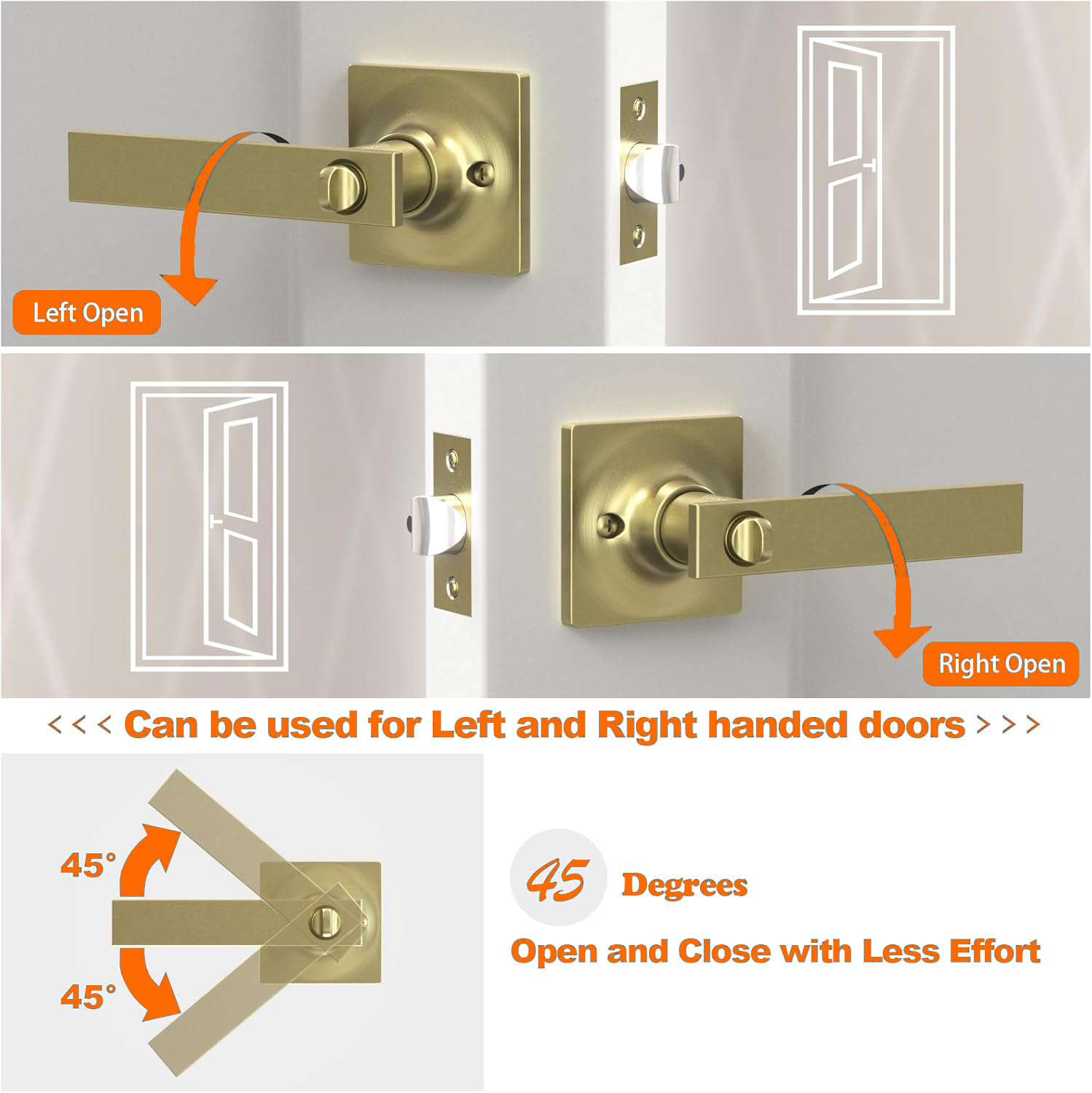 Left Open

Right Open

< < < Can be used for Left and Right handed doors > > >

45°

45°

45 Degrees

Open and Close with Less Effort